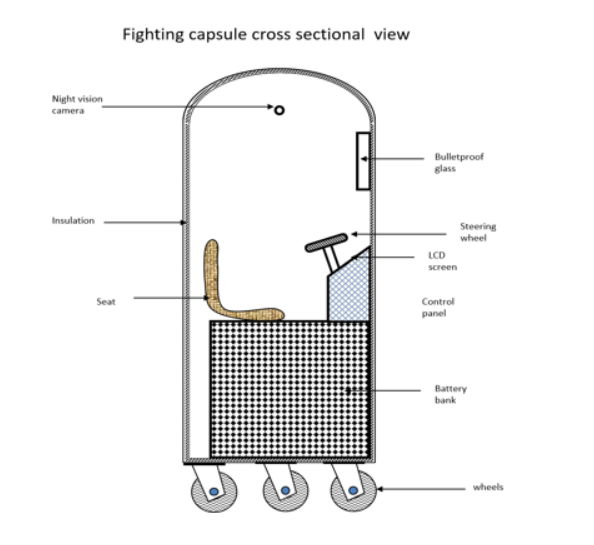 Fighting capsule cross sectional view

Night vision camera

Bulletproof glass

Insulation

Steering wheel

LCD screen

Seat

Control panel

Battery bank

wheels